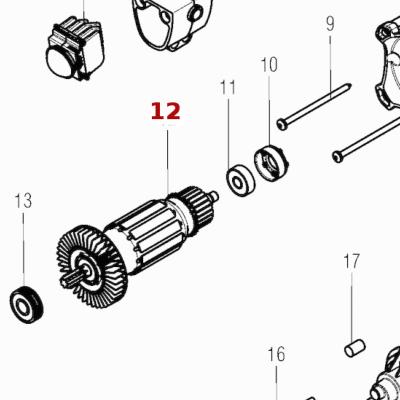 9
10
11
12
13
17
16