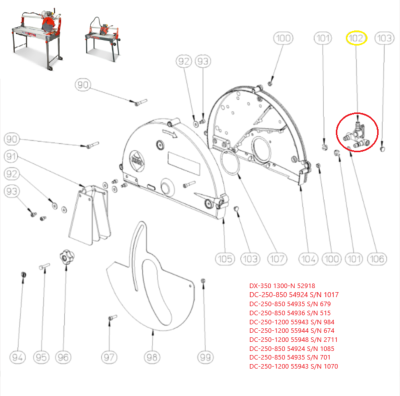 100
101
102
103
92
93
90
90
91
92
93
105
103
107
104
100
101
106
94
95
96
97
98
99

DX-350 1300-N 52918
DC-250-850 54924 S/N 1017
DC-250-850 54935 S/N 679
DC-250-850 54936 S/N 515
DC-250-1200 55943 S/N 984
DC-250-1200 55944 S/N 674
DC-250-1200 55948 S/N 2711
DC-250-850 54924 S/N 1085
DC-250-850 54935 S/N 701
DC-250-1200 55943 S/N 1070