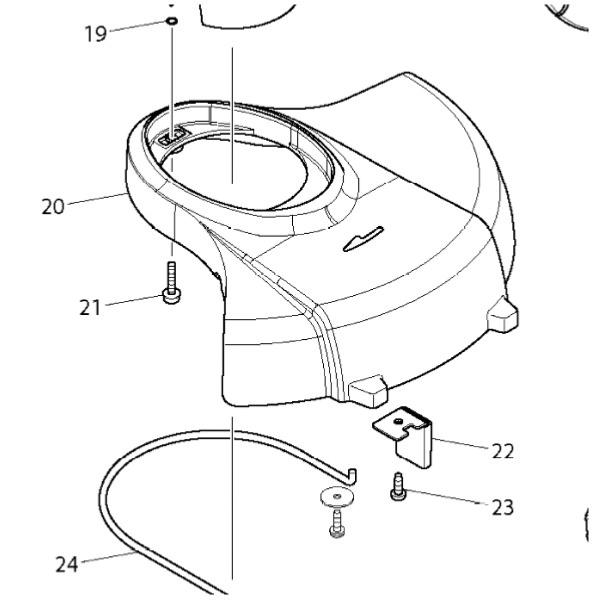 19
20
21
22
23
24