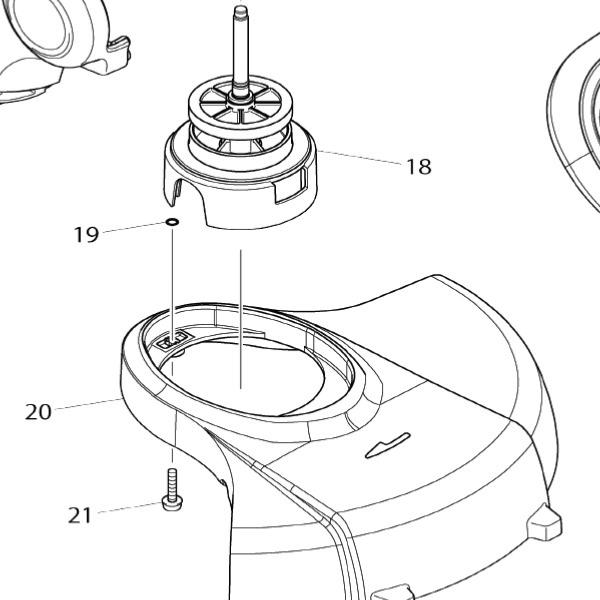 18

19

20

21