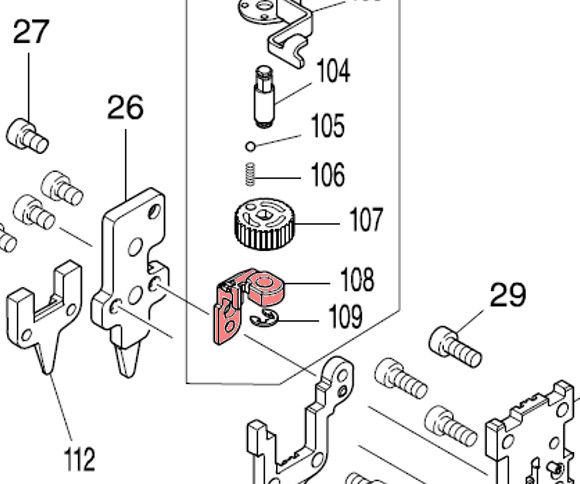 27
26
104
105
106
107
108
109
29
112